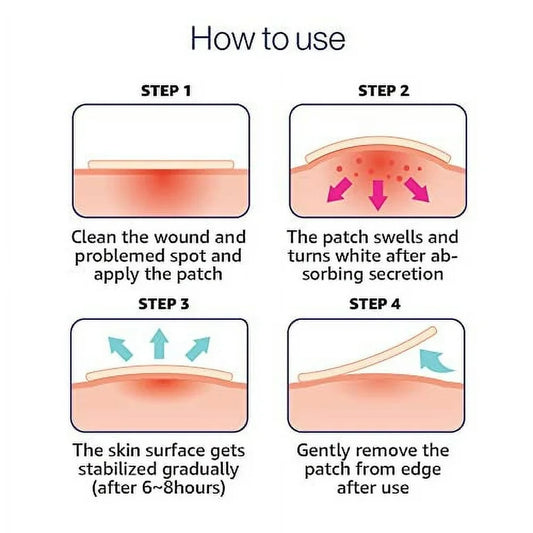 How to use

STEP 1

Clean the wound and problemed spot and apply the patch

STEP 2

The patch swells and turns white after absorbing secretion

STEP 3

The skin surface gets stabilized gradually (after 6~8hours)

STEP 4

Gently remove the patch from edge after use